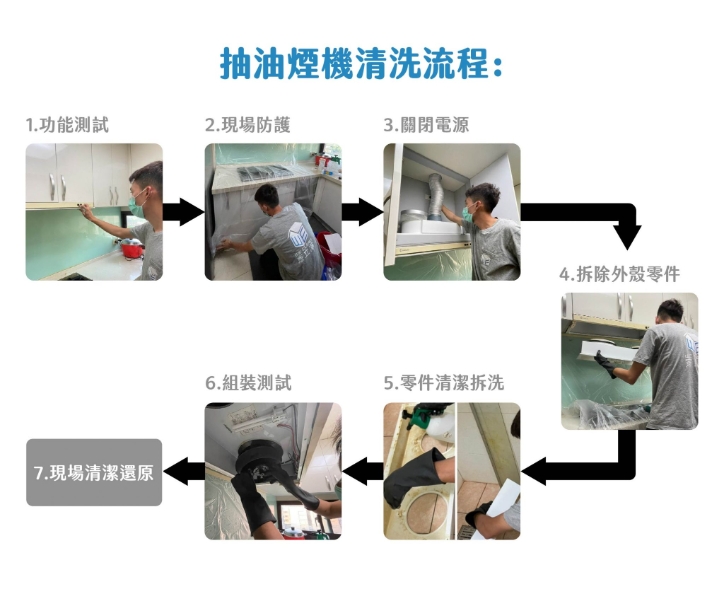 抽油煙機清洗流程：

1.功能測試

2.現場防護

3.關閉電源

4.拆除外殼零件

5.零件清潔拆洗

6.組裝測試

7.現場清潔還原