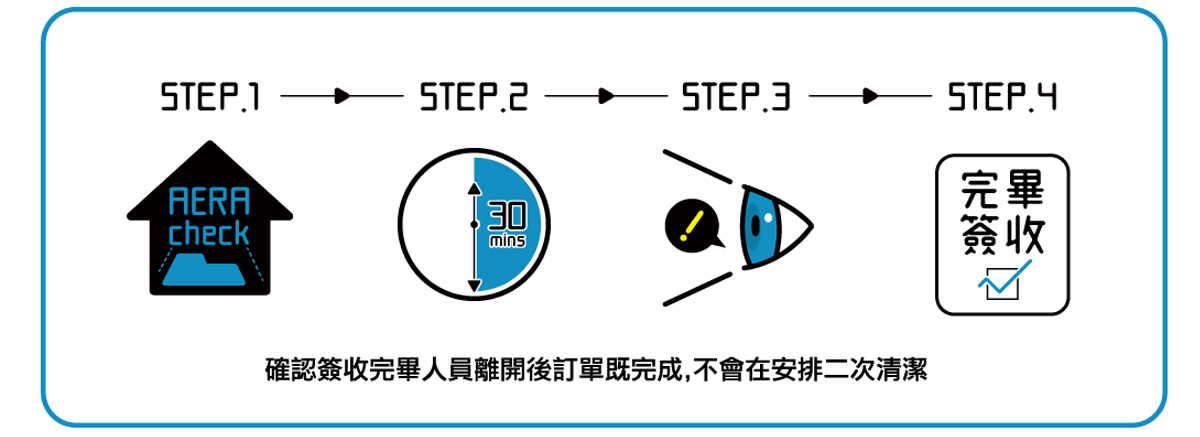 STEP.1 STEP.2 STEP.3 STEP.4

AERA check

30 mins

!

完畢簽收

確認簽收完畢人員離開後訂單既完成,不會在安排二次清潔